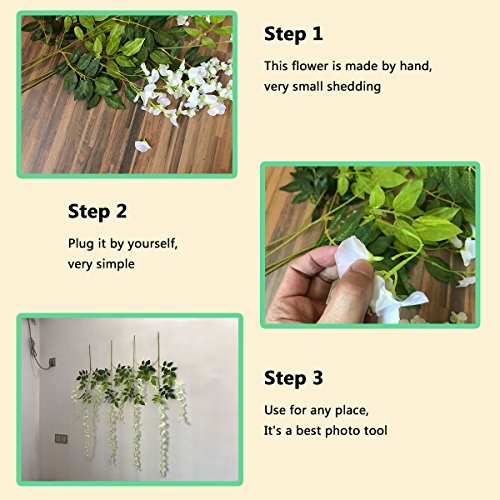 Step 1

This flower is made by hand, very small shedding

Step 2

Plug it by yourself, very simple

Step 3

Use for any place, It's a best photo tool