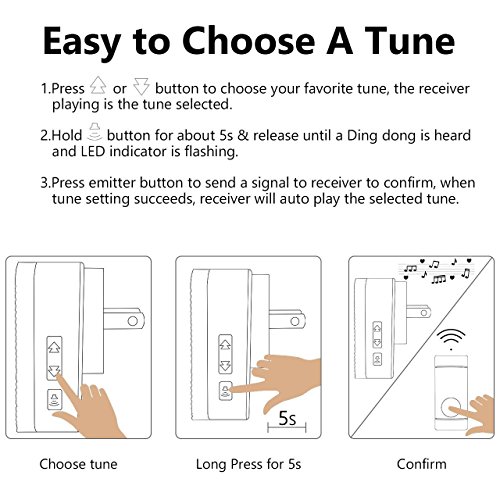 Easy to Choose A Tune

1.Press or button to choose your favorite tune, the receiver playing is the tune selected.

2.Hold button for about 5s & release until a Ding dong is heard and LED indicator is flashing.

3.Press emitter button to send a signal to receiver to confirm, when tune setting succeeds, receiver will auto play the selected tune.

5s

Choose tune

Long Press for 5s

Confirm