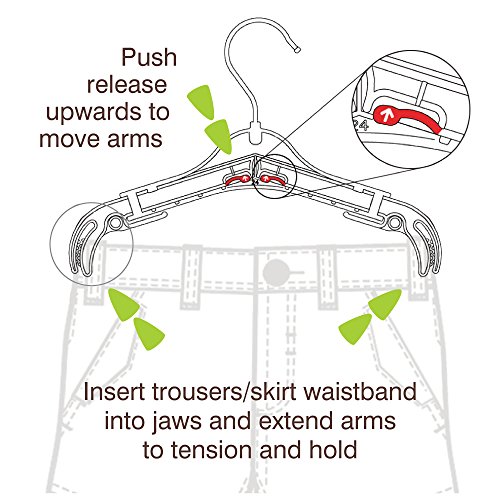 Push release upwards to move arms

Insert trousers/skirt waistband into jaws and extend arms to tension and hold