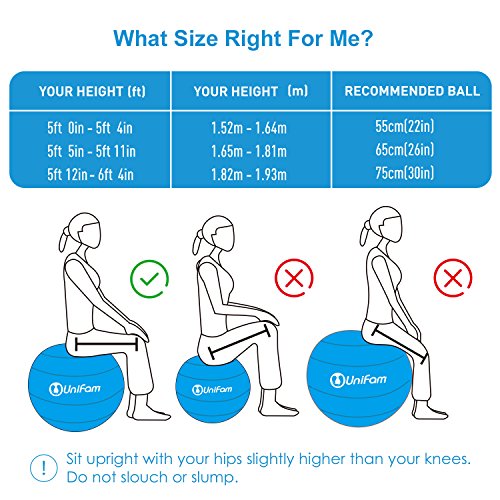 What Size Right For Me?

| YOUR HEIGHT (ft) | YOUR HEIGHT (m) | RECOMMENDED BALL |
|---|---|---|
| 5ft 0in - 5ft 4in | 1.52m - 1.64m | 55cm(22in) |
| 5ft 5in - 5ft 11in | 1.65m - 1.81m | 65cm(26in) |
| 5ft 12in - 6ft 4in | 1.82m - 1.93m | 75cm(30in) |

UniFam

UniFam

UniFam

!

Sit upright with your hips slightly higher than your knees. Do not slouch or slump.