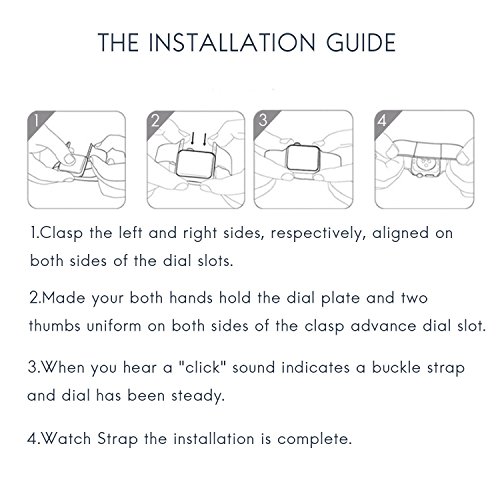 THE INSTALLATION GUIDE

1

2

3

4

1.Clasp the left and right sides, respectively, aligned on both sides of the dial slots.

2.Made your both hands hold the dial plate and two thumbs uniform on both sides of the clasp advance dial slot.

3.When you hear a "click" sound indicates a buckle strap and dial has been steady.

4.Watch Strap the installation is complete.