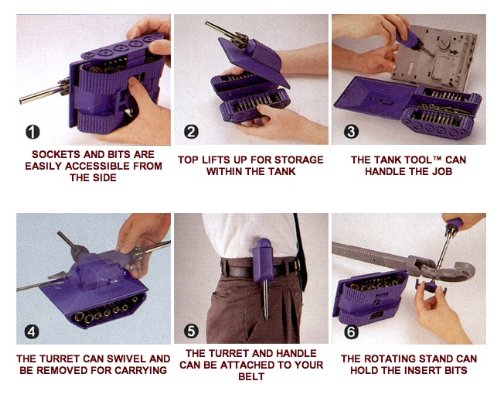 1
SOCKETS AND BITS ARE EASILY ACCESSIBLE FROM THE SIDE

2
TOP LIFTS UP FOR STORAGE WITHIN THE TANK

3
THE TANK TOOL™ CAN HANDLE THE JOB

4
THE TURRET CAN SWIVEL AND BE REMOVED FOR CARRYING

5
THE TURRET AND HANDLE CAN BE ATTACHED TO YOUR BELT

6
THE ROTATING STAND CAN HOLD THE INSERT BITS