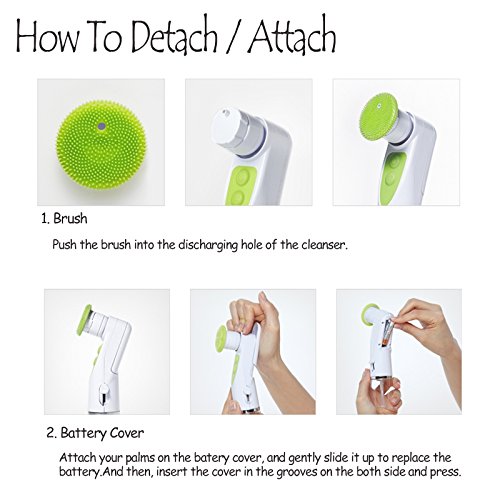 How To Detach / Attach

1. Brush

Push the brush into the discharging hole of the cleanser.

2. Battery Cover

Attach your palms on the batery cover, and gently slide it up to replace the battery.And then, insert the cover in the grooves on the both side and press.