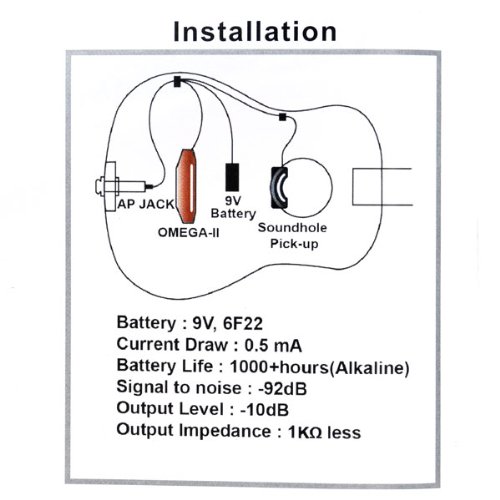 Installation

AP JACK

OMEGA-II

9V Battery

Soundhole Pick-up

Battery : 9V, 6F22
Current Draw : 0.5 mA
Battery Life : 1000+hours(Alkaline)
Signal to noise : -92dB
Output Level : -10dB
Output Impedance : 1KΩ less