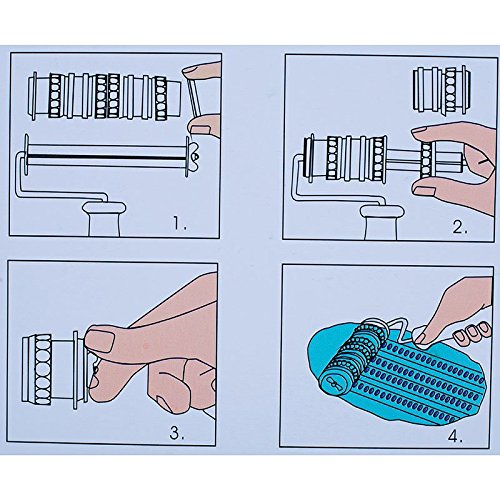 1.

2.

3.

4.