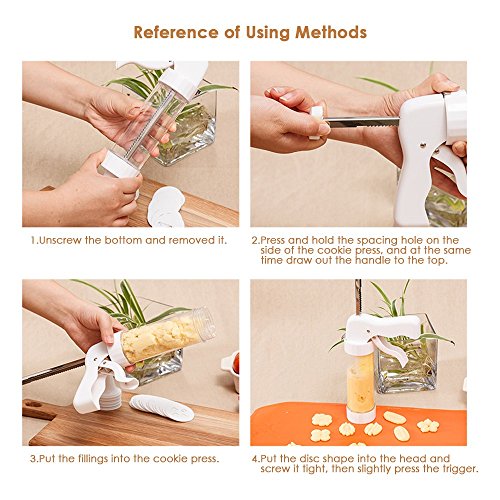 Reference of Using Methods

1.Unscrew the bottom and removed it.

2.Press and hold the spacing hole on the side of the cookie press, and at the same time draw out the handle to the top.

3.Put the fillings into the cookie press.

4.Put the disc shape into the head and screw it tight, then slightly press the trigger.