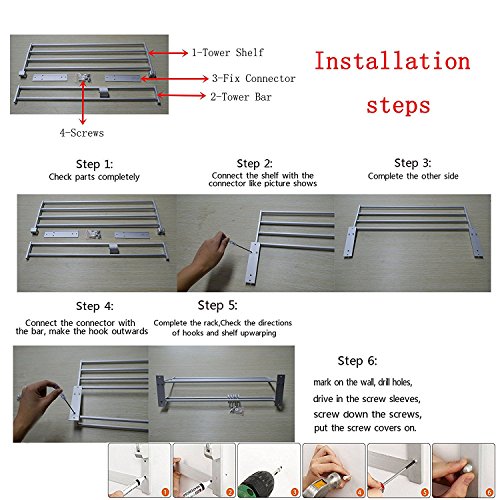 1-Tower Shelf

3-Fix Connector

2-Tower Bar

4-Screws

Installation steps

Step 1:
Check parts completely

Step 2:
Connect the shelf with the connector like picture shows

Step 3:
Complete the other side

Step 4:
Connect the connector with the bar, make the hook outwards

Step 5:
Complete the rack,Check the directions of hooks and shelf upwarping

Step 6:
mark on the wall, drill holes, drive in the screw sleeves, screw down the screws, put the screw covers on.

1 2 3 4 5 6