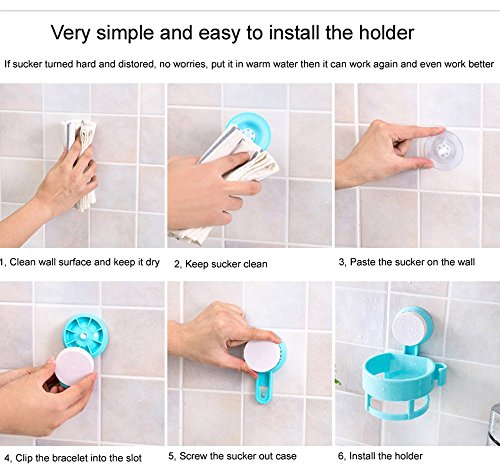 Very simple and easy to install the holder

If sucker turned hard and distored, no worries, put it in warm water then it can work again and even work better

1, Clean wall surface and keep it dry

2, Keep sucker clean

3, Paste the sucker on the wall

4, Clip the bracelet into the slot

5, Screw the sucker out case

6, Install the holder