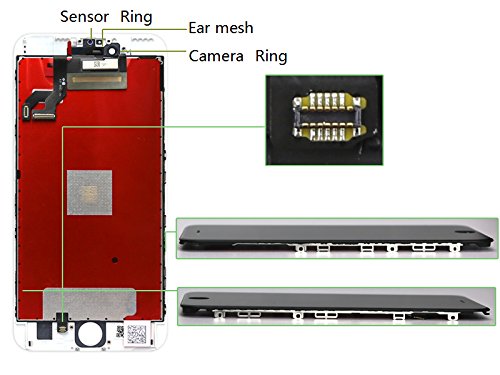 Sensor Ring
Ear mesh
Camera Ring