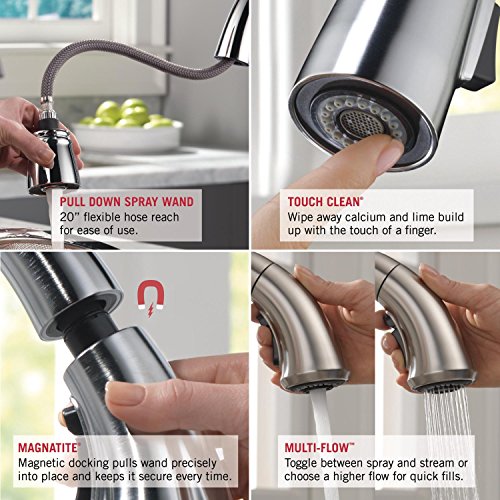 PULL DOWN SPRAY WAND
20" flexible hose reach for ease of use.

TOUCH CLEAN®
Wipe away calcium and lime build up with the touch of a finger.

MAGNATITE®
Magnetic docking pulls wand precisely into place and keeps it secure every time.

MULTI-FLOW™
Toggle between spray and stream or choose a higher flow for quick fills.