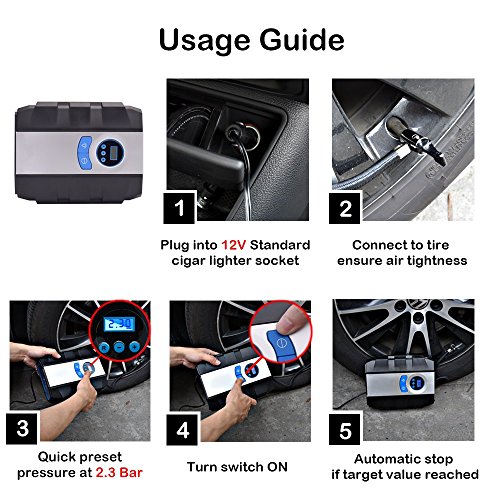 Usage Guide

1

Plug into 12V Standard cigar lighter socket

2

Connect to tire ensure air tightness

3

Quick preset pressure at 2.3 Bar

4

Turn switch ON

5

Automatic stop if target value reached