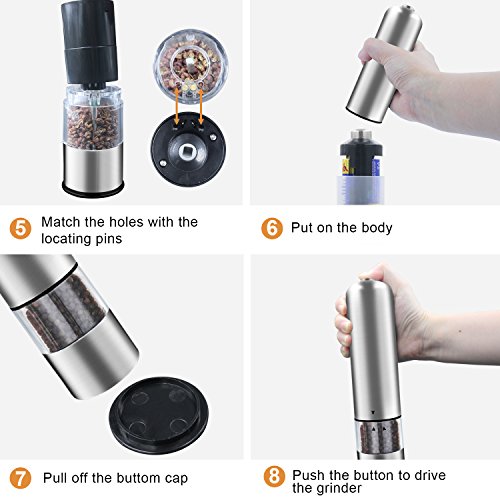 5 Match the holes with the locating pins

6 Put on the body

7 Pull off the buttom cap

8 Push the button to drive the grinder