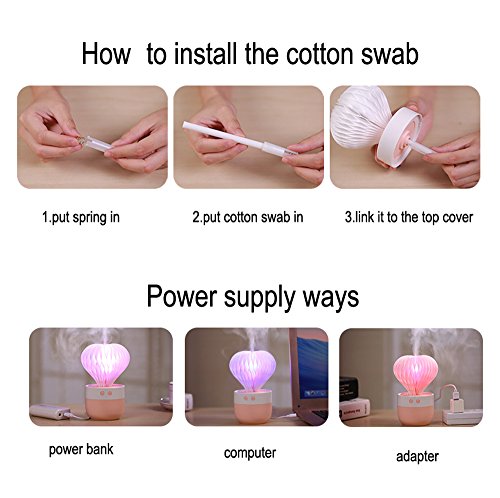 How to install the cotton swab

1.put spring in

2.put cotton swab in

3.link it to the top cover

Power supply ways

power bank

computer

adapter