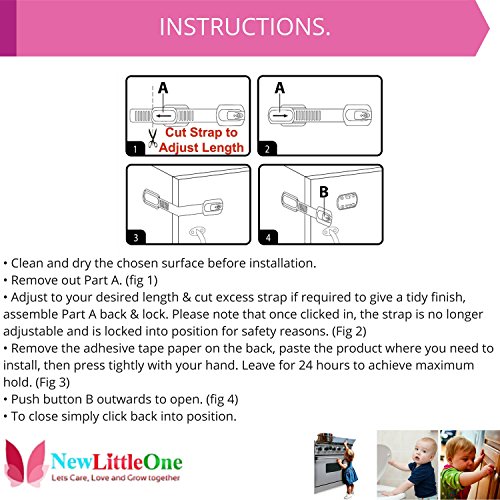 INSTRUCTIONS.

A

Cut Strap to Adjust Length

1

A

2

3

B

4

• Clean and dry the chosen surface before installation.
• Remove out Part A. (fig 1)
• Adjust to your desired length & cut excess strap if required to give a tidy finish, assemble Part A back & lock. Please note that once clicked in, the strap is no longer adjustable and is locked into position for safety reasons. (Fig 2)
• Remove the adhesive tape paper on the back, paste the product where you need to install, then press tightly with your hand. Leave for 24 hours to achieve maximum hold. (Fig 3)
• Push button B outwards to open. (fig 4)
• To close simply click back into position.

NewLittleOne
Lets Care, Love and Grow together