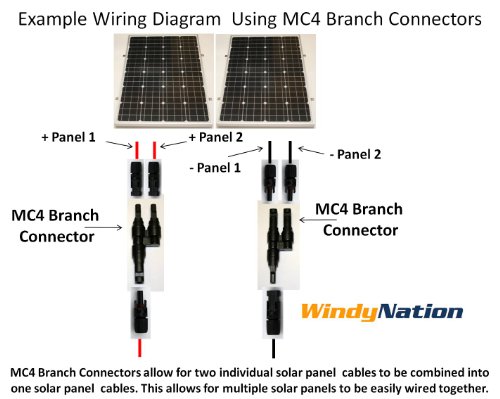 Example Wiring Diagram Using MC4 Branch Connectors

+ Panel 1

+ Panel 2

- Panel 1

- Panel 2

MC4 Branch Connector

MC4 Branch Connector

WindyNation

MC4 Branch Connectors allow for two individual solar panel cables to be combined into one solar panel cables. This allows for multiple solar panels to be easily wired together.