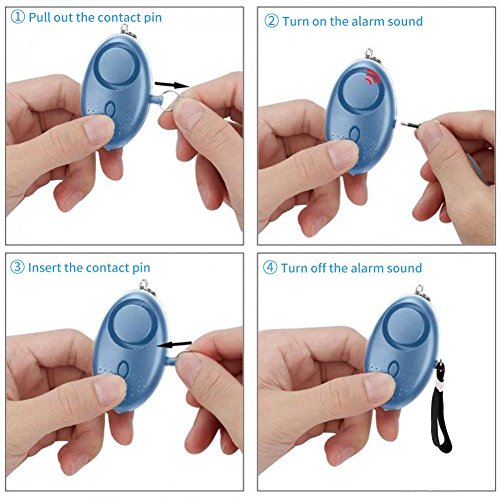 ① Pull out the contact pin

② Turn on the alarm sound

③ Insert the contact pin

④ Turn off the alarm sound