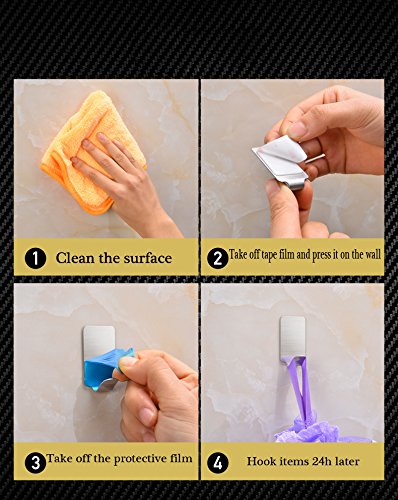 1 Clean the surface

2 Take off tape film and press it on the wall

3 Take off the protective film

4 Hook items 24h later