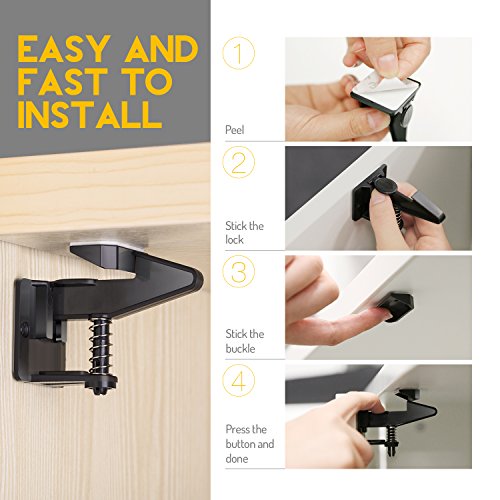 EASY AND FAST TO INSTALL

1

Peel

2

Stick the lock

3

Stick the buckle

4

Press the button and done