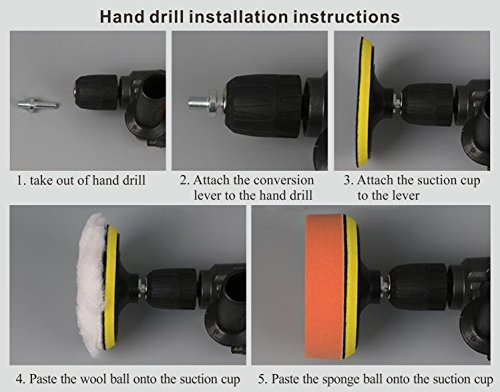 Hand drill installation instructions

1. take out of hand drill

2. Attach the conversion lever to the hand drill

3. Attach the suction cup to the lever

4. Paste the wool ball onto the suction cup

5. Paste the sponge ball onto the suction cup