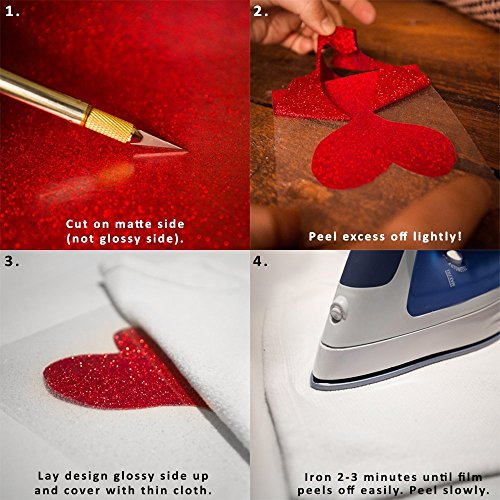 1.

Cut on matte side (not glossy side).

2.

Peel excess off lightly!

3.

Lay design glossy side up and cover with thin cloth.

4.

Iron 2-3 minutes until film peels off easily. Peel slowly.