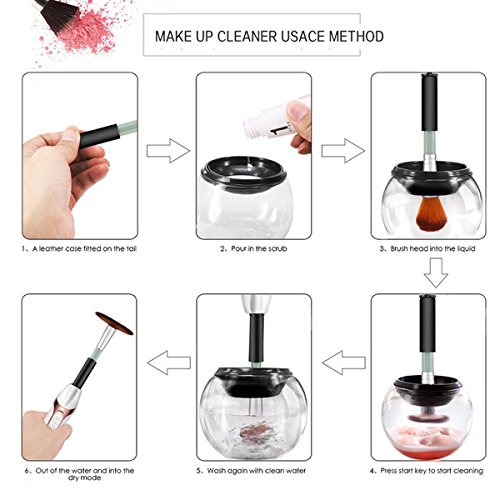 MAKE UP CLEANER USACE METHOD

1、A leather case fitted on the tail

2、Pour in the scrub

3、Brush head into the liquid

4、Press start key to start cleaning

5、Wash again with clean water

6、Out of the water and into the dry mode