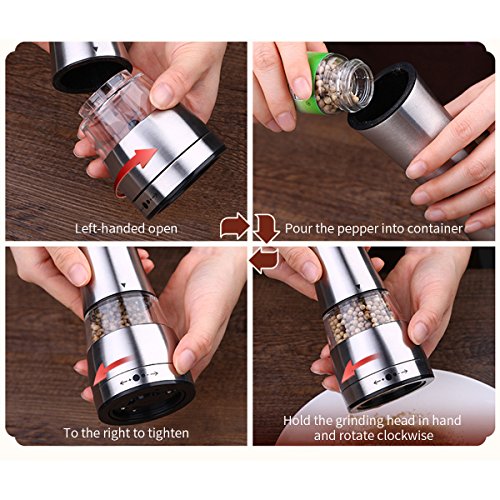 Left-handed open

Pour the pepper into container

To the right to tighten

Hold the grinding head in hand and rotate clockwise