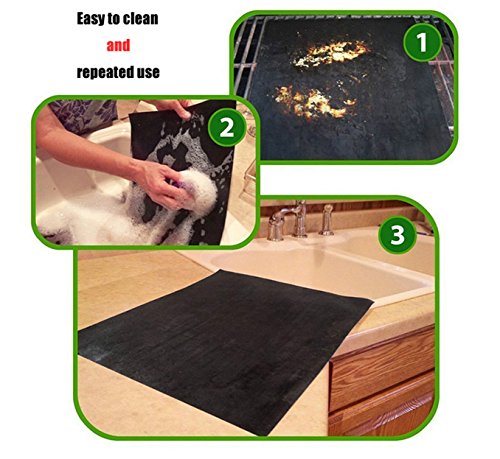 Easy to clean
and
repeated use

1

2

3