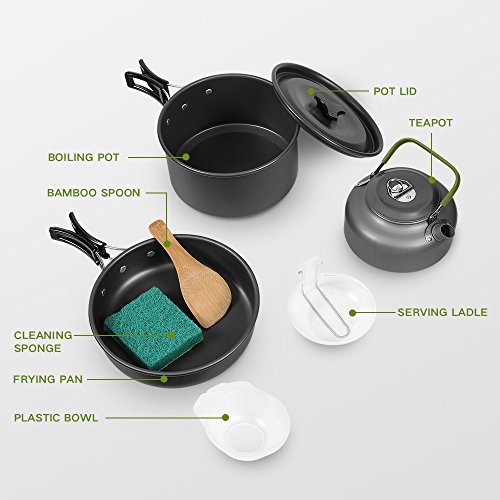 POT LID

TEAPOT

BOILING POT

BAMBOO SPOON

SERVING LADLE

CLEANING SPONGE

FRYING PAN

PLASTIC BOWL