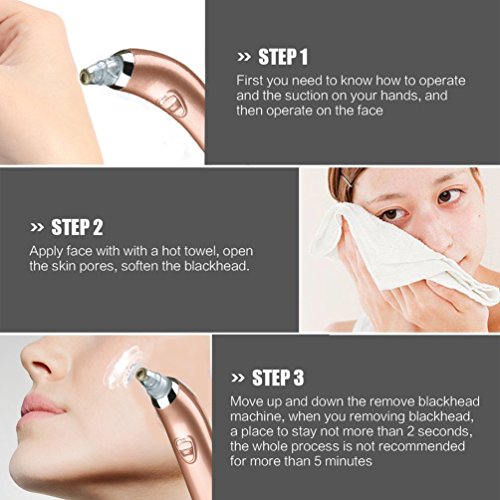 » STEP 1
First you need to know how to operate and the suction on your hands, and then operate on the face

» STEP 2
Apply face with with a hot towel, open the skin pores, soften the blackhead.

» STEP 3
Move up and down the remove blackhead machine, when you removing blackhead, a place to stay not more than 2 seconds, the whole process is not recommended for more than 5 minutes