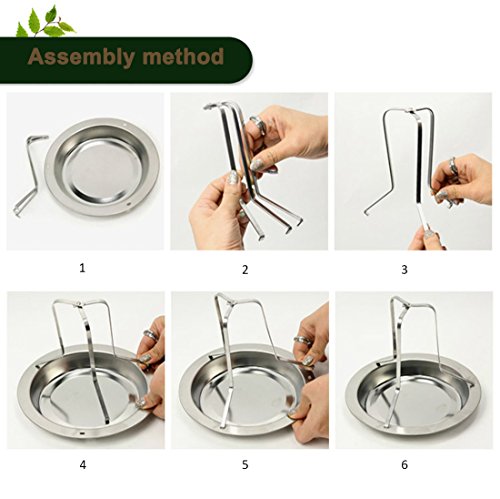 Assembly method

1

2

3

4

5

6