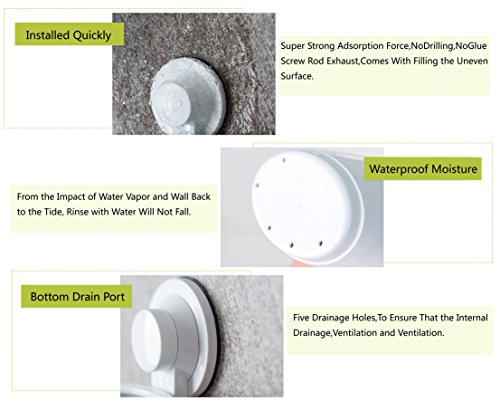 Installed Quickly

Super Strong Adsorption Force,NoDrilling,NoGlue Screw Rod Exhaust,Comes With Filling the Uneven Surface.

Waterproof Moisture

From the Impact of Water Vapor and Wall Back to the Tide, Rinse with Water Will Not Fall.

Bottom Drain Port

Five Drainage Holes,To Ensure That the Internal Drainage,Ventilation and Ventilation.