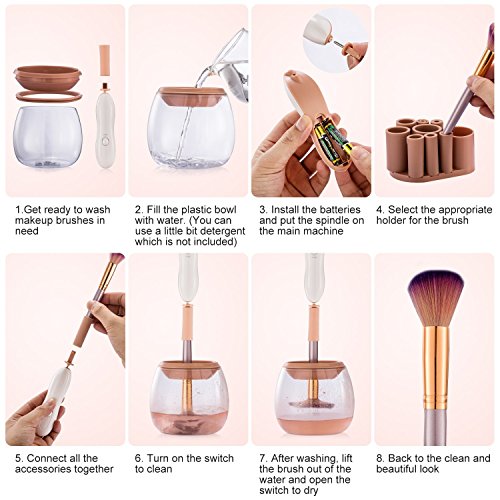 1.Get ready to wash makeup brushes in need

2. Fill the plastic bowl with water. (You can use a little bit detergent which is not included)

3. Install the batteries and put the spindle on the main machine

4. Select the appropriate holder for the brush

5. Connect all the accessories together

6. Turn on the switch to clean

7. After washing, lift the brush out of the water and open the switch to dry

8. Back to the clean and beautiful look