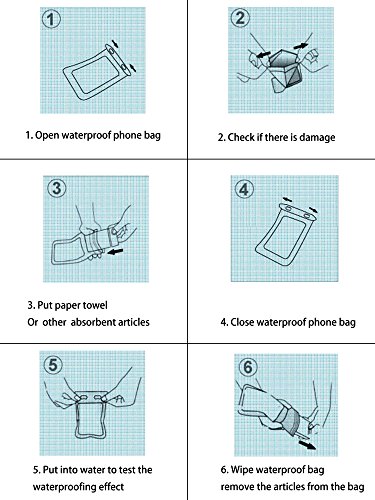 1

1. Open waterproof phone bag

2

2. Check if there is damage

3

3. Put paper towel
Or other absorbent articles

4

4. Close waterproof phone bag

5

5. Put into water to test the waterproofing effect

6

6. Wipe waterproof bag
remove the articles from the bag