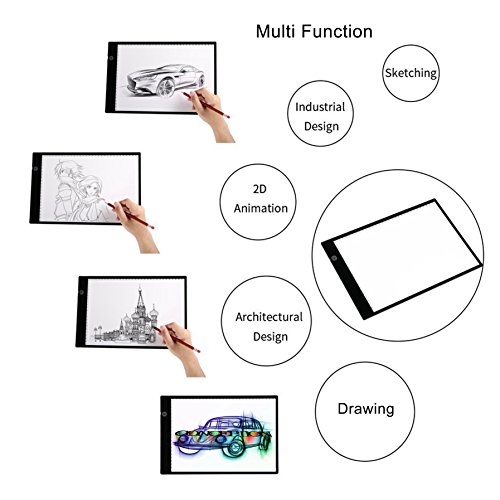 Multi Function

Sketching

Industrial Design

2D Animation

Architectural Design

Drawing