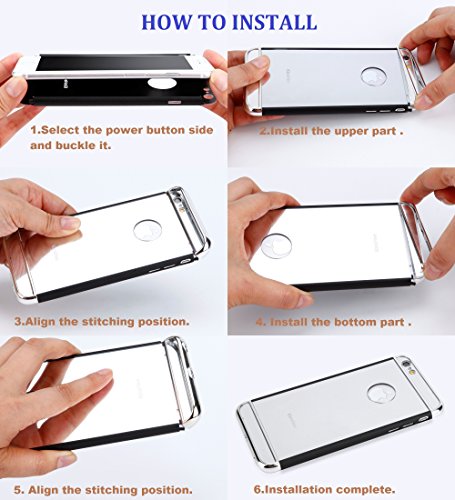 HOW TO INSTALL

1.Select the power button side and buckle it.

2.Install the upper part .

3.Align the stitching position.

4. Install the bottom part .

5. Align the stitching position.

6.Installation complete.