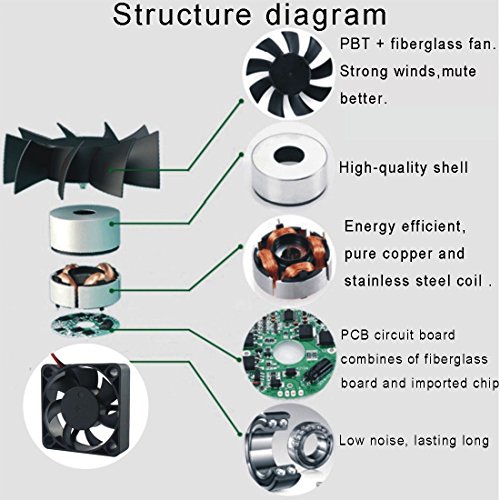 Structure diagram

PBT + fiberglass fan. Strong winds,mute better.

High-quality shell

Energy efficient, pure copper and stainless steel coil .

PCB circuit board combines of fiberglass board and imported chip

Low noise, lasting long