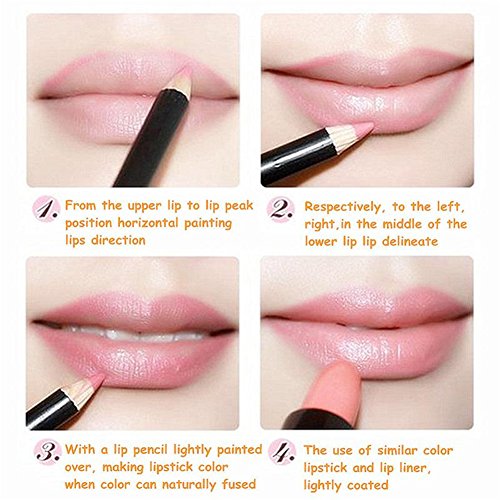 1. From the upper lip to lip peak position horizontal painting lips direction

2. Respectively, to the left, right,in the middle of the lower lip lip delineate

3. With a lip pencil lightly painted over, making lipstick color when color can naturally fused

4. The use of similar color lipstick and lip liner, lightly coated