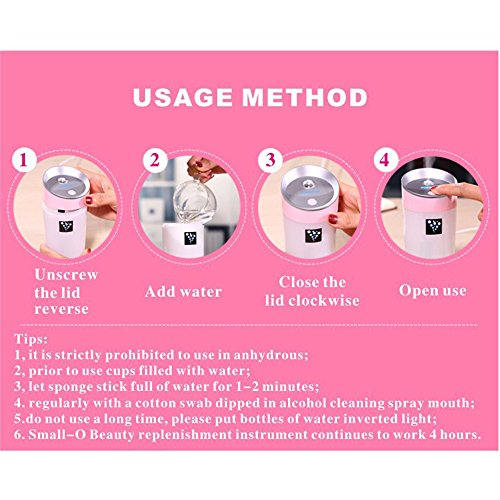 USAGE METHOD

1
Unscrew the lid reverse

2
Add water

3
Close the lid clockwise

4
Open use

Tips:
1, it is strictly prohibited to use in anhydrous;
2, prior to use cups filled with water;
3, let sponge stick full of water for 1-2 minutes;
4. regularly with a cotton swab dipped in alcohol cleaning spray mouth;
5.do not use a long time, please put bottles of water inverted light;
6. Small-O Beauty replenishment instrument continues to work 4 hours.