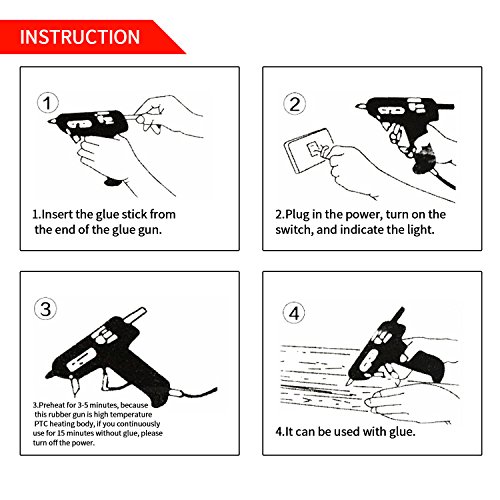 INSTRUCTION

1

1.Insert the glue stick from the end of the glue gun.

2

2.Plug in the power, turn on the switch, and indicate the light.

3

3.Preheat for 3-5 minutes, because this rubber gun is high temperature PTC heating body, if you continuously use for 15 minutes without glue, please turn off the power.

4

4.It can be used with glue.