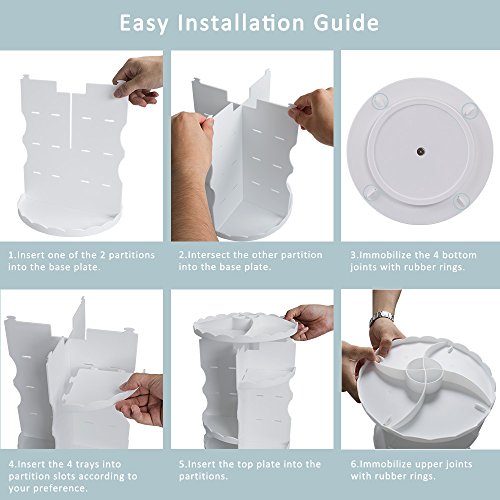 Easy Installation Guide

1.Insert one of the 2 partitions into the base plate.

2.Intersect the other partition into the base plate.

3.Immobilize the 4 bottom joints with rubber rings.

4.Insert the 4 trays into partition slots according to your preference.

5.Insert the top plate into the partitions.

6.Immobilize upper joints with rubber rings.