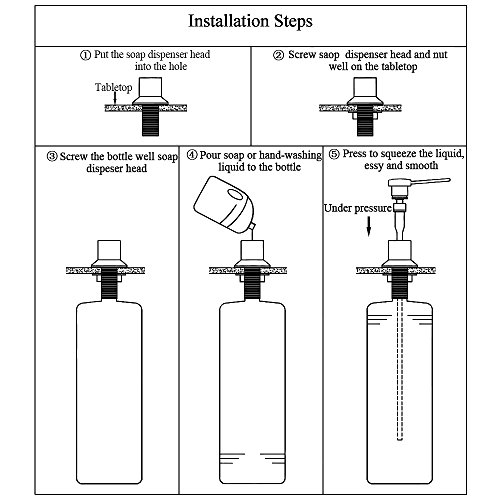 Installation Steps

① Put the soap dispenser head into the hole

Tabletop

② Screw saop dispenser head and nut well on the tabletop

③ Screw the bottle well soap dispeser head

④ Pour soap or hand-washing liquid to the bottle

⑤ Press to squeeze the liquid, essy and smooth

Under pressure