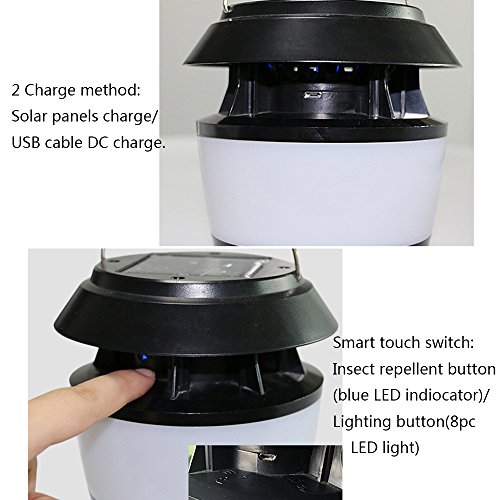 2 Charge method:
Solar panels charge/
USB cable DC charge.

Smart touch switch:
Insect repellent button
(blue LED indiocator)/
Lighting button(8pc
LED light)