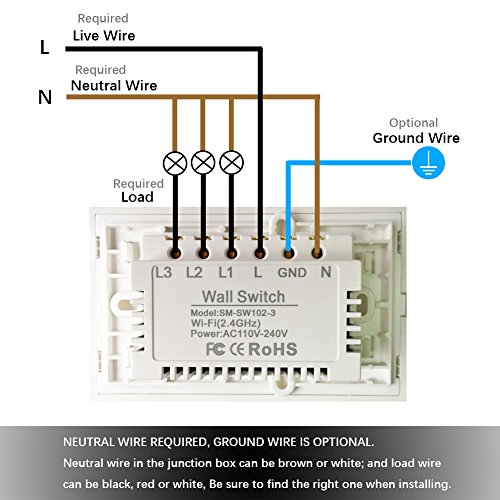 Required
Live Wire

L

Required
Neutral Wire

N

Optional
Ground Wire

Required
Load

L3 L2 L1 L GND N

Wall Switch
Model:SM-SW102-3
Wi-Fi(2.4GHz)
Power:AC110V-240V
FC CE RoHS

NEUTRAL WIRE REQUIRED, GROUND WIRE IS OPTIONAL.
Neutral wire in the junction box can be brown or white; and load wire can be black, red or white, Be sure to find the right one when installing.