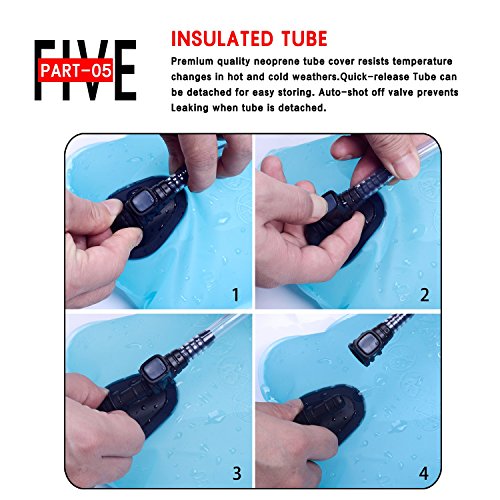 FIVE
PART-05

INSULATED TUBE

Premium quality neoprene tube cover resists temperature changes in hot and cold weathers.Quick-release Tube can be detached for easy storing. Auto-shot off valve prevents Leaking when tube is detached.

1

2

3

4