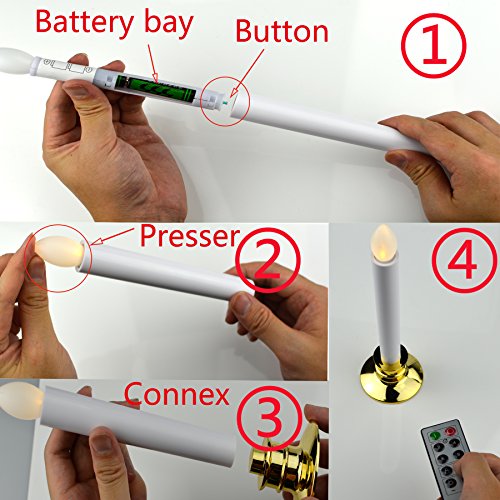 Battery bay
Button
①
Presser
②
④
Connex
③