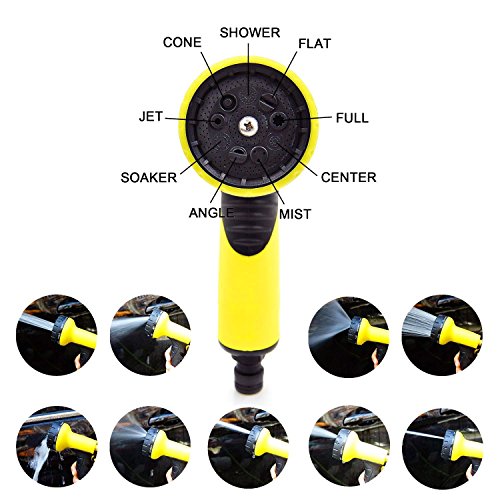 CONE
SHOWER
FLAT
JET
FULL
SOAKER
CENTER
ANGLE
MIST