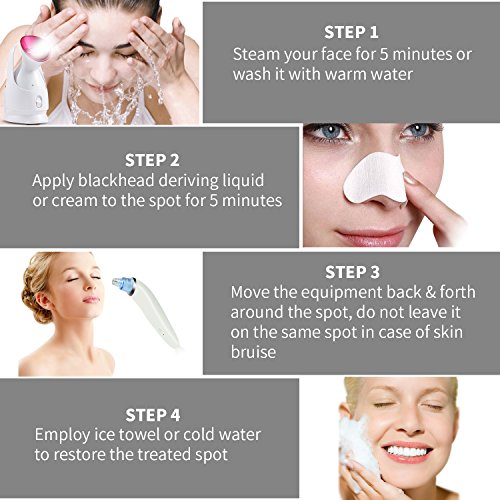 STEP 1
Steam your face for 5 minutes or wash it with warm water

STEP 2
Apply blackhead deriving liquid or cream to the spot for 5 minutes

STEP 3
Move the equipment back & forth around the spot, do not leave it on the same spot in case of skin bruise

STEP 4
Employ ice towel or cold water to restore the treated spot