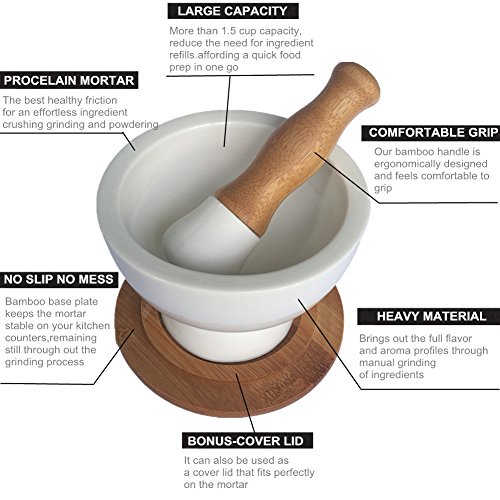 LARGE CAPACITY

More than 1.5 cup capacity, reduce the need for ingredient refills.affording a quick food prep in one go

PROCELAIN MORTAR

The best healthy friction for an effortless ingredient crushing grinding and powdering

COMFORTABLE GRIP

Our bamboo handle is ergonomically designed and feels comfortable to grip

NO SLIP NO MESS

Bamboo base plate keeps the mortar stable on your kitchen counters,remaining still through out the grinding process

HEAVY MATERIAL

Brings out the full flavor and aroma profiles through manual grinding of ingredients

BONUS-COVER LID

It can also be used as a cover lid that fits perfectly on the mortar