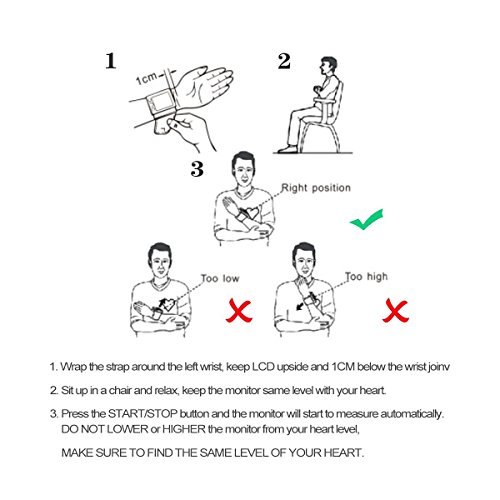 1

1cm

2

3

Right position

Too low

Too high

1. Wrap the strap around the left wrist, keep LCD upside and 1CM below the wrist joinv

2. Sit up in a chair and relax, keep the monitor same level with your heart.

3. Press the START/STOP button and the monitor will start to measure automatically. DO NOT LOWER or HIGHER the monitor from your heart level,

MAKE SURE TO FIND THE SAME LEVEL OF YOUR HEART.