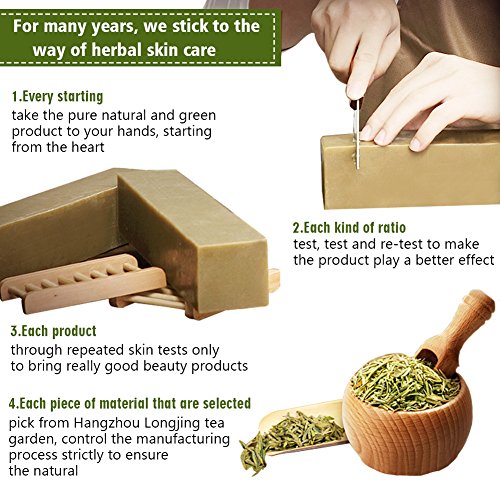 For many years, we stick to the way of herbal skin care

1.Every starting
take the pure natural and green product to your hands, starting from the heart

2.Each kind of ratio
test, test and re-test to make the product play a better effect

3.Each product
through repeated skin tests only to bring really good beauty products

4.Each piece of material that are selected
pick from Hangzhou Longjing tea garden, control the manufacturing process strictly to ensure the natural